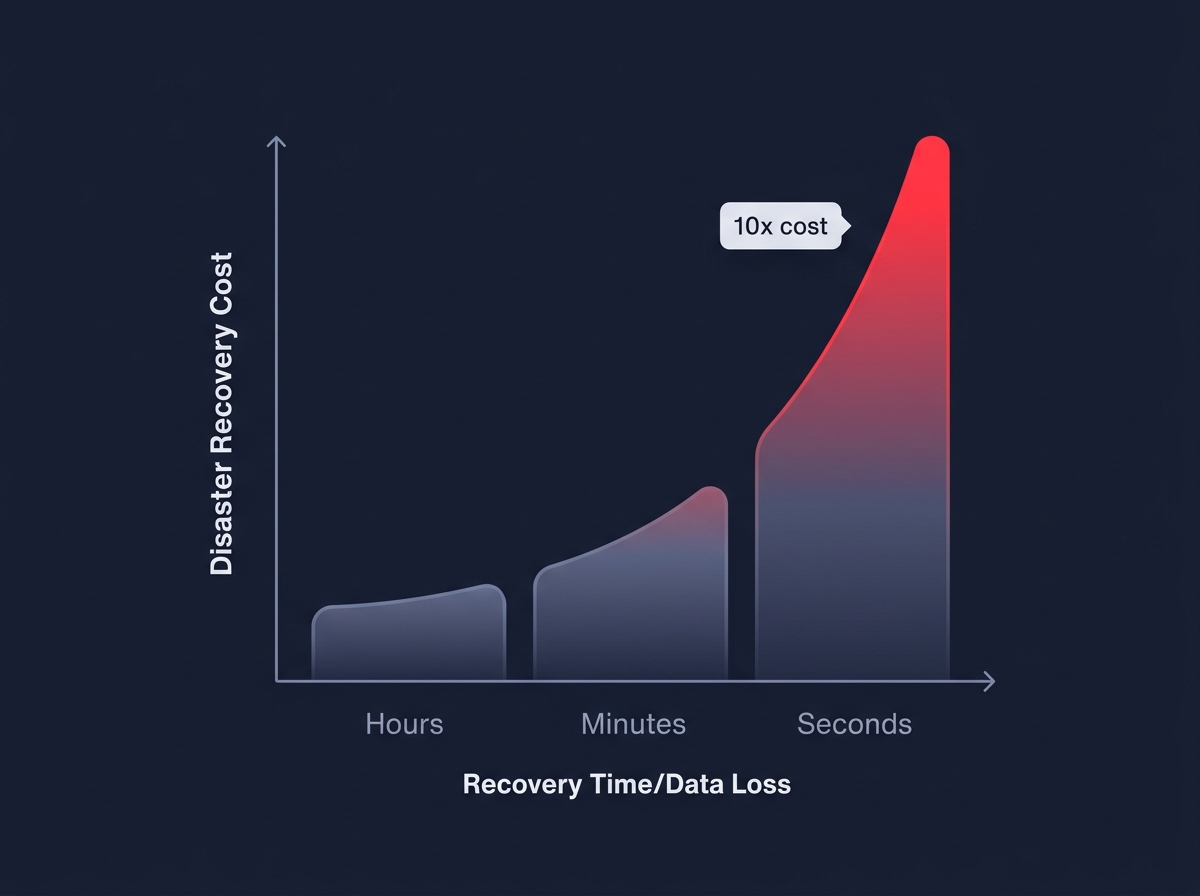 Disaster Recovery Cost

10x cost

Hours

Minutes

Seconds

Recovery Time/Data Loss