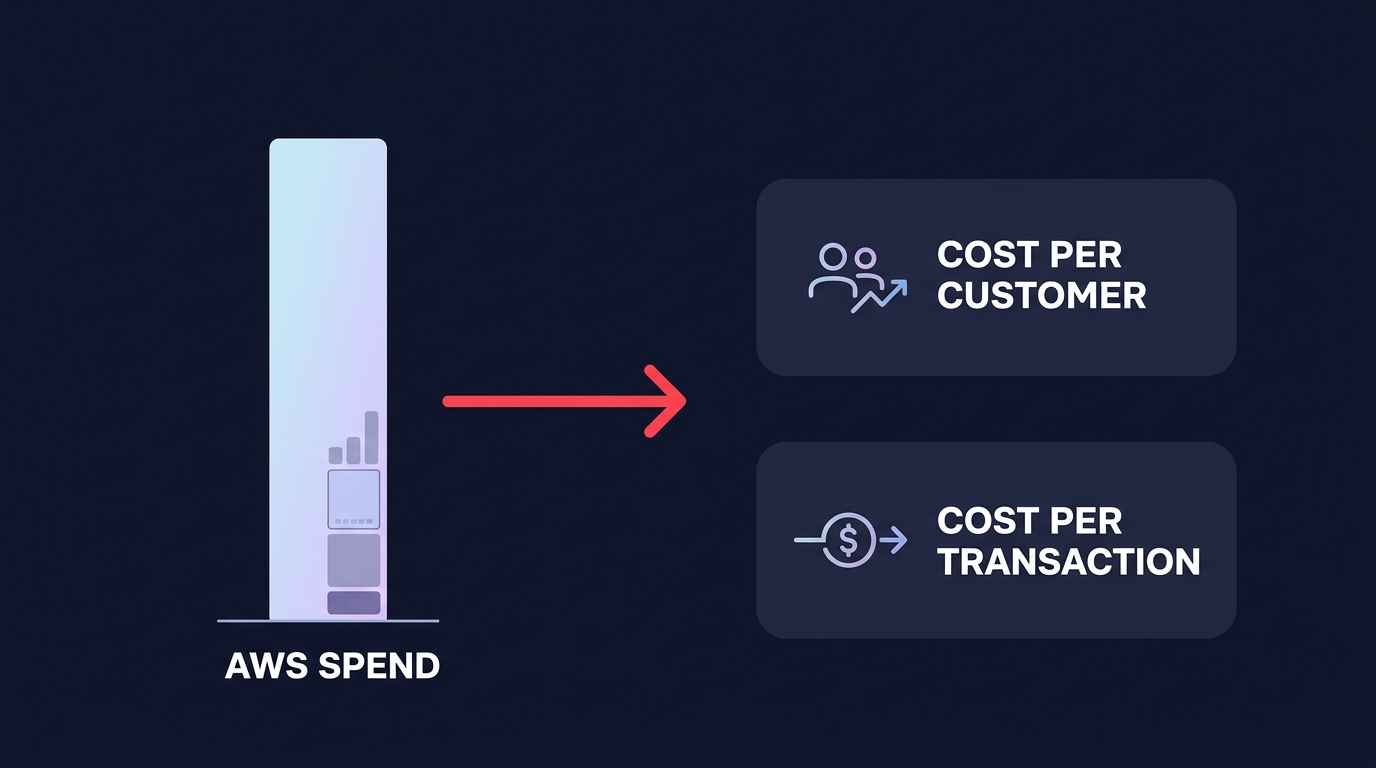 AWS SPEND

COST PER CUSTOMER

COST PER TRANSACTION