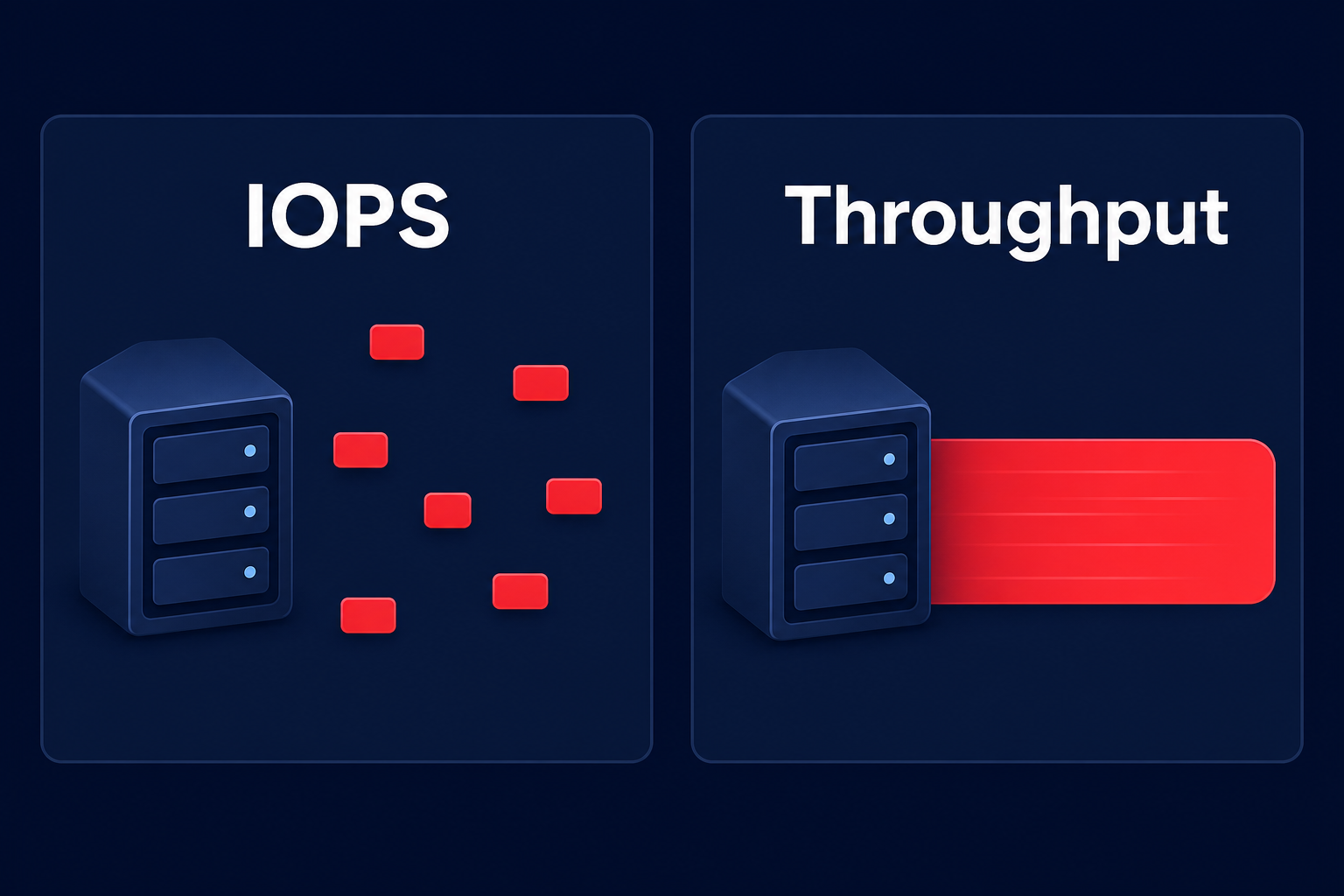 IOPS

Throughput