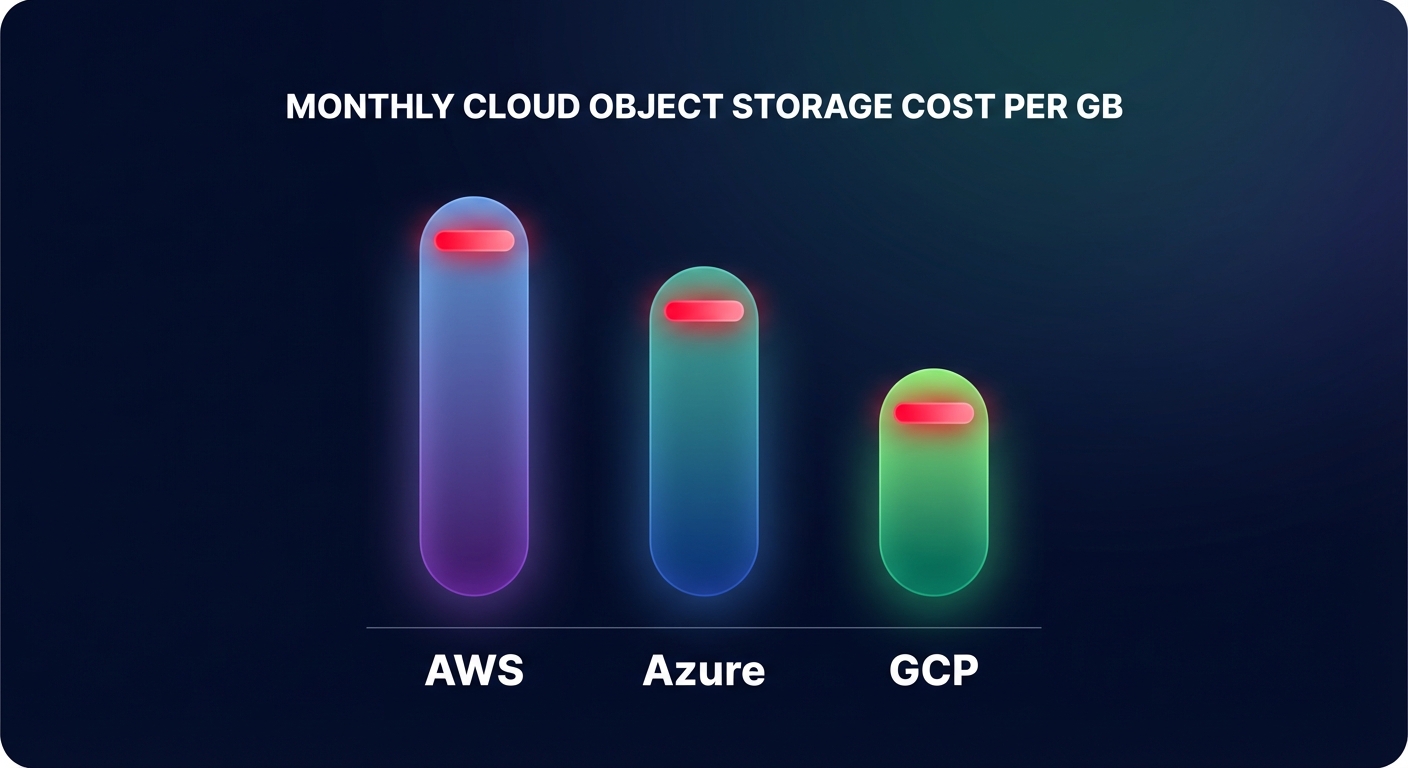 MONTHLY CLOUD OBJECT STORAGE COST PER GB

AWS

Azure

GCP