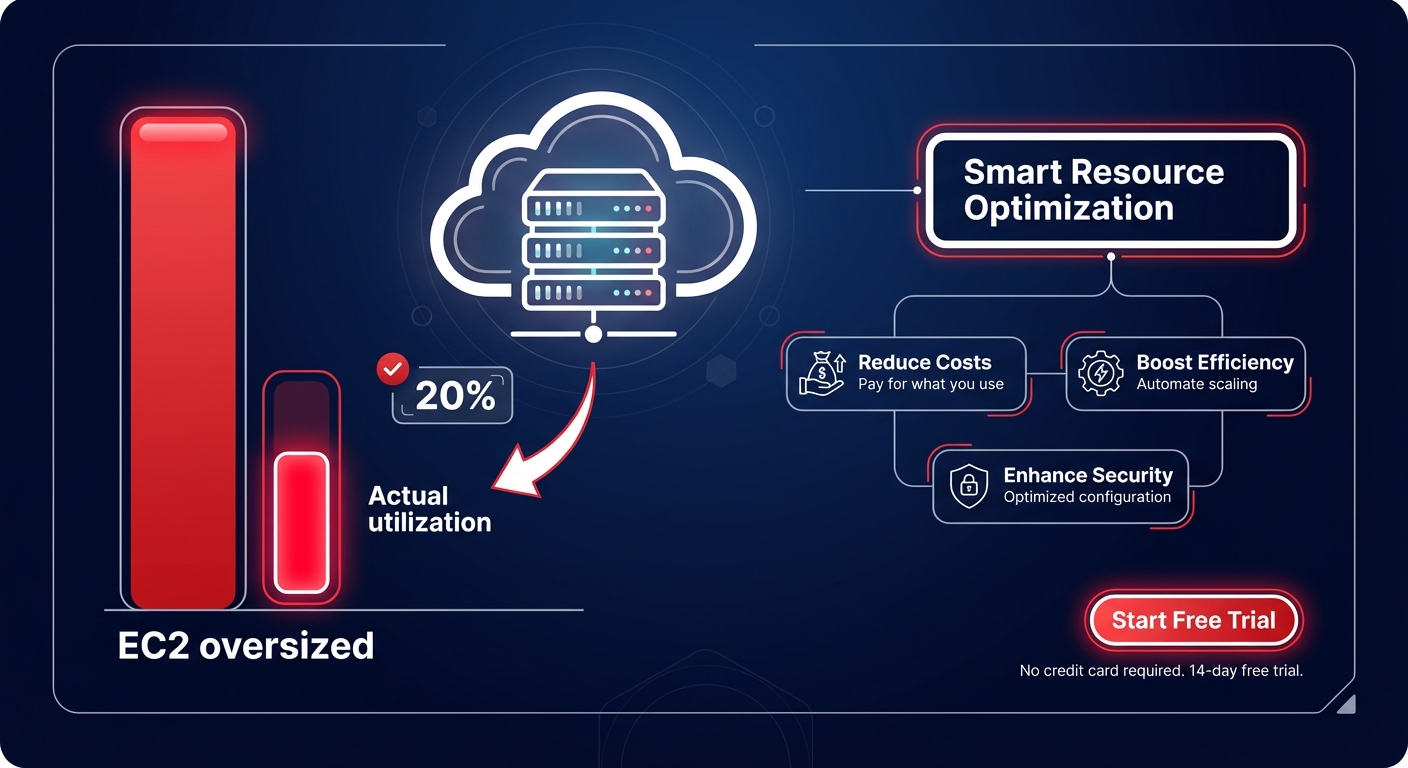 20%

Actual utilization

EC2 oversized

Smart Resource Optimization

Reduce Costs
Pay for what you use

Boost Efficiency
Automate scaling

Enhance Security
Optimized configuration

Start Free Trial

No credit card required. 14-day free trial.