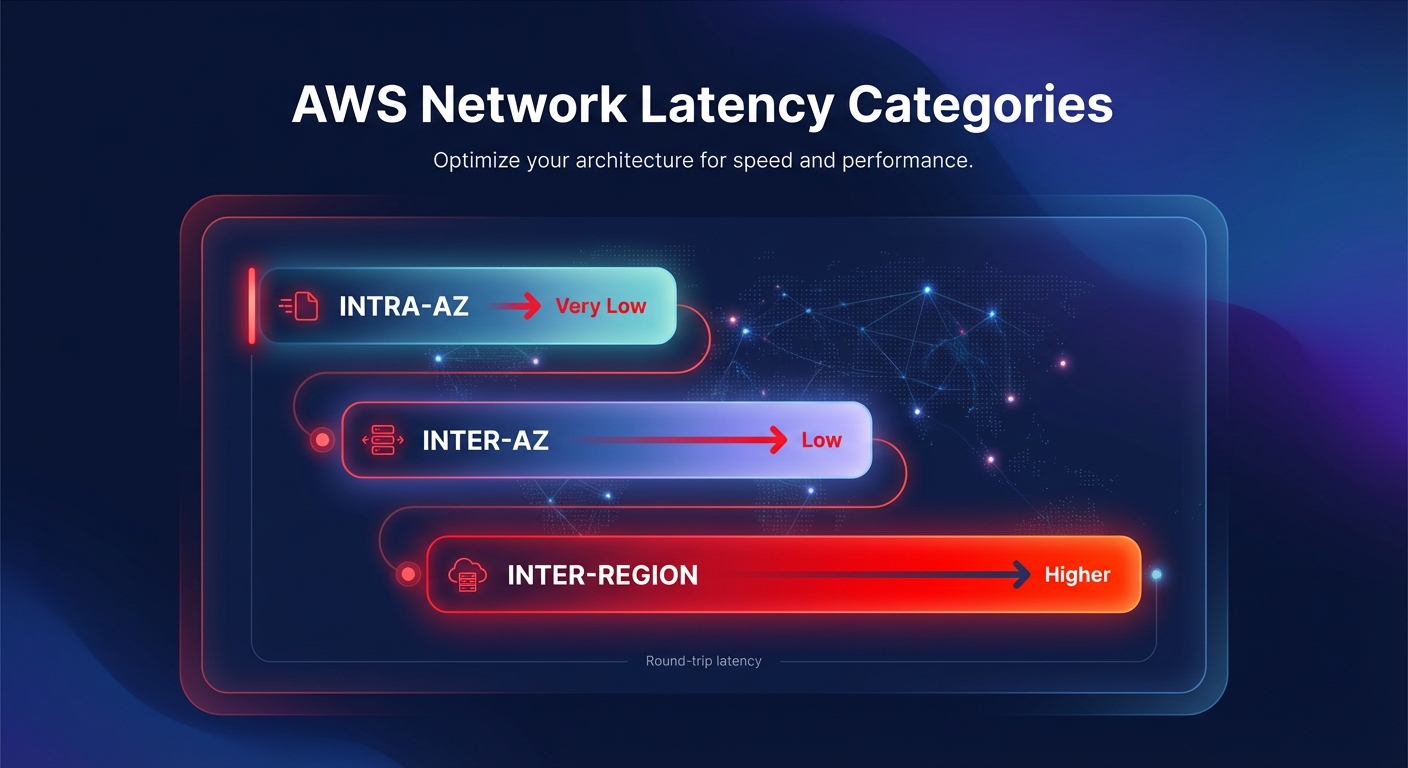 AWS Network Latency Categories

Optimize your architecture for speed and performance.

INTRA-AZ Very Low

INTER-AZ Low

INTER-REGION Higher

Round-trip latency