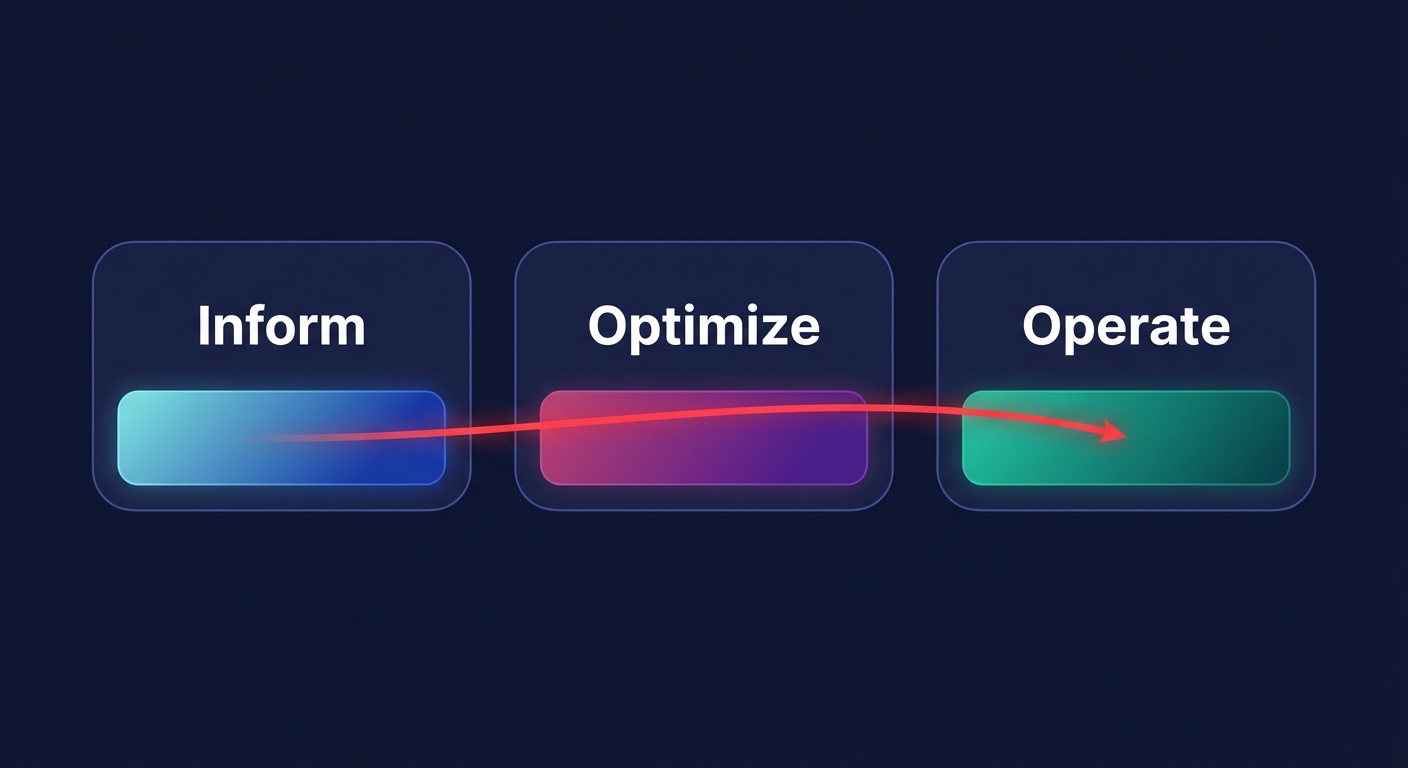 Inform

Optimize

Operate