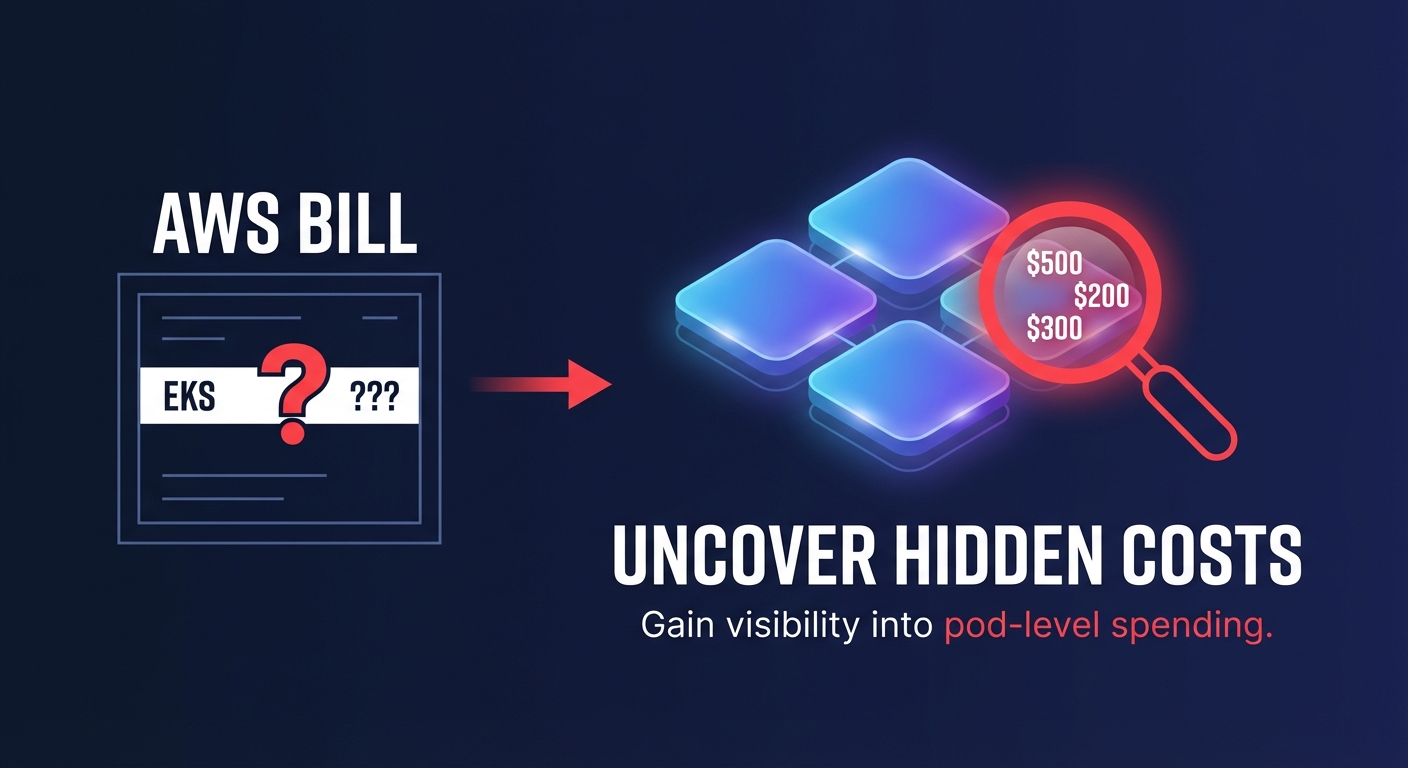 AWS BILL

EKS ? ???

\$500
\$200
\$300

UNCOVER HIDDEN COSTS

Gain visibility into pod-level spending.