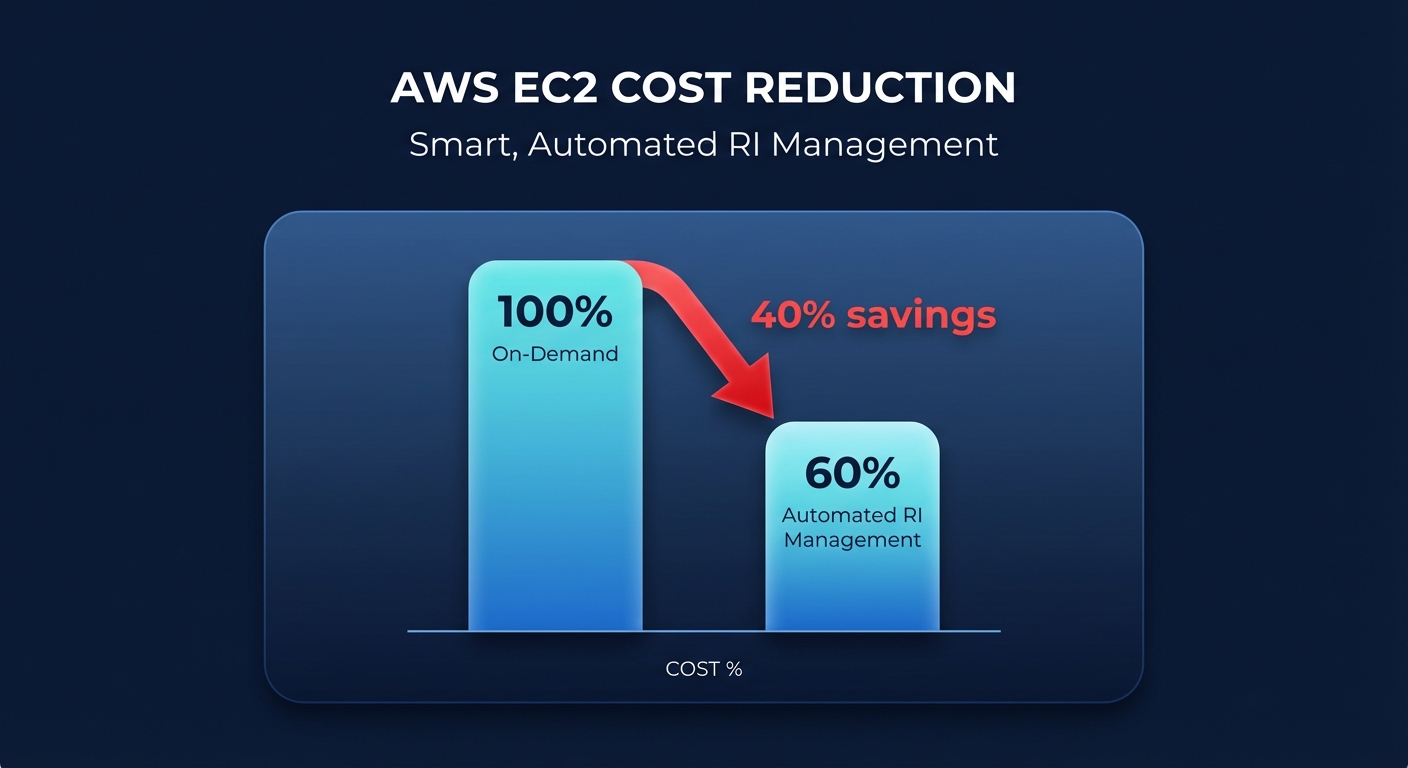 AWS EC2 COST REDUCTION
Smart, Automated RI Management

100%
On-Demand

40% savings

60%
Automated RI Management

COST %