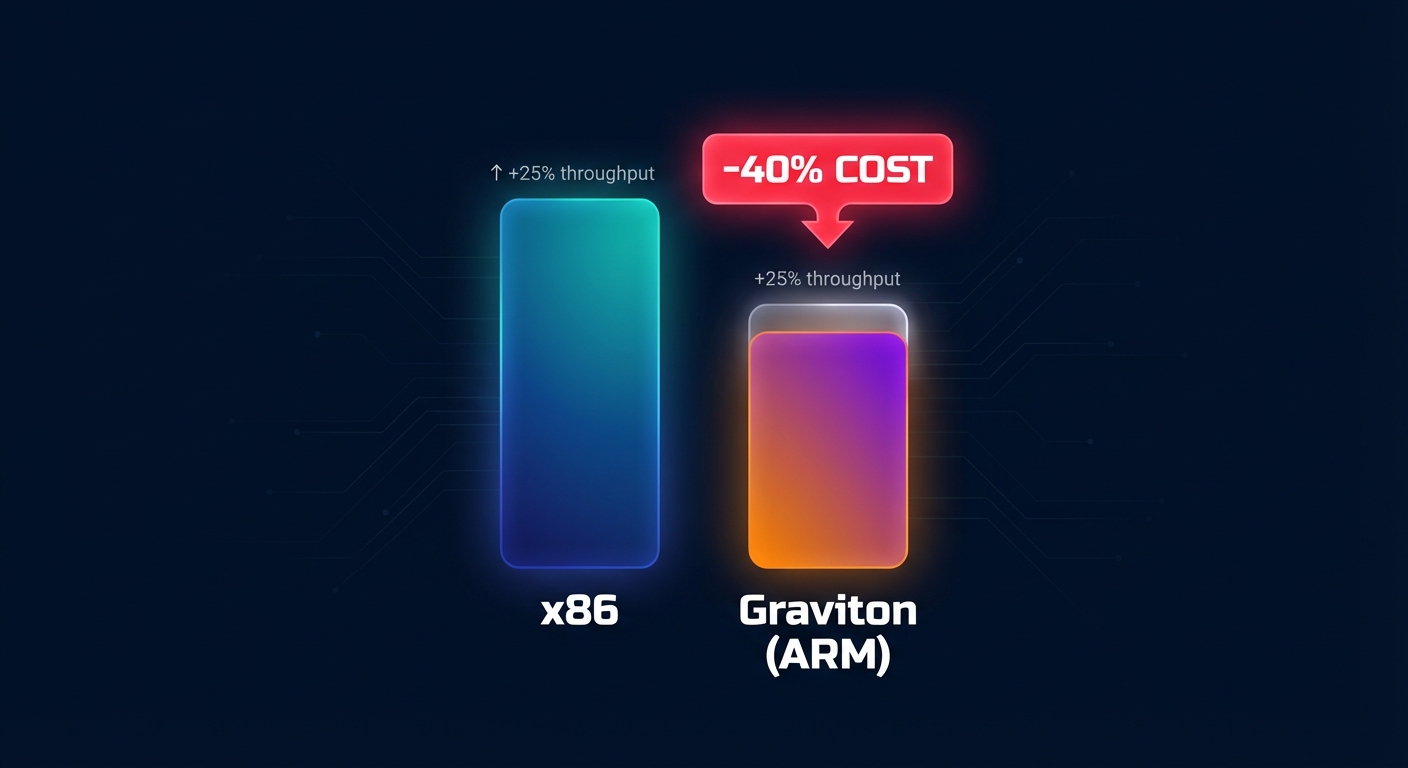 ↑ +25% throughput

-40% COST

+25% throughput

x86

Graviton (ARM)