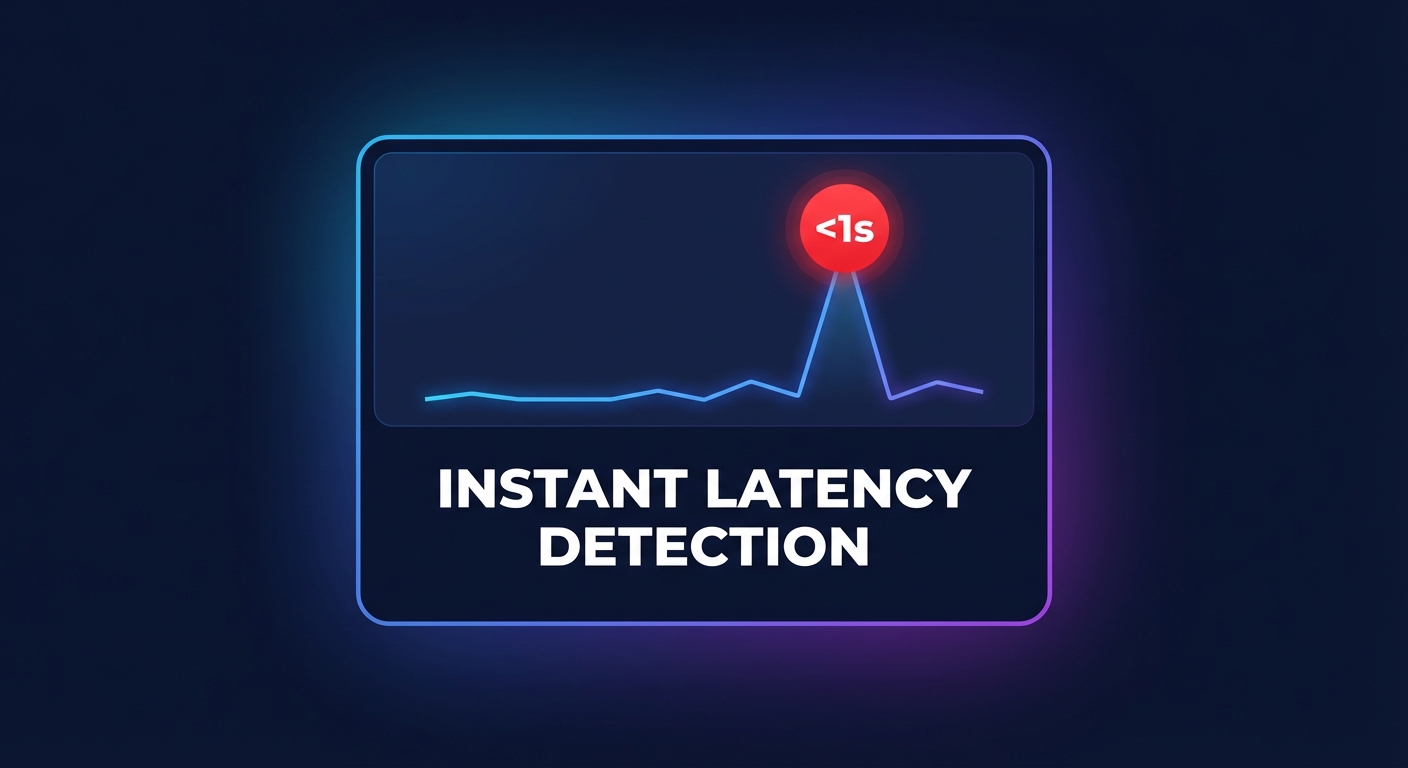 <1s

INSTANT LATENCY DETECTION