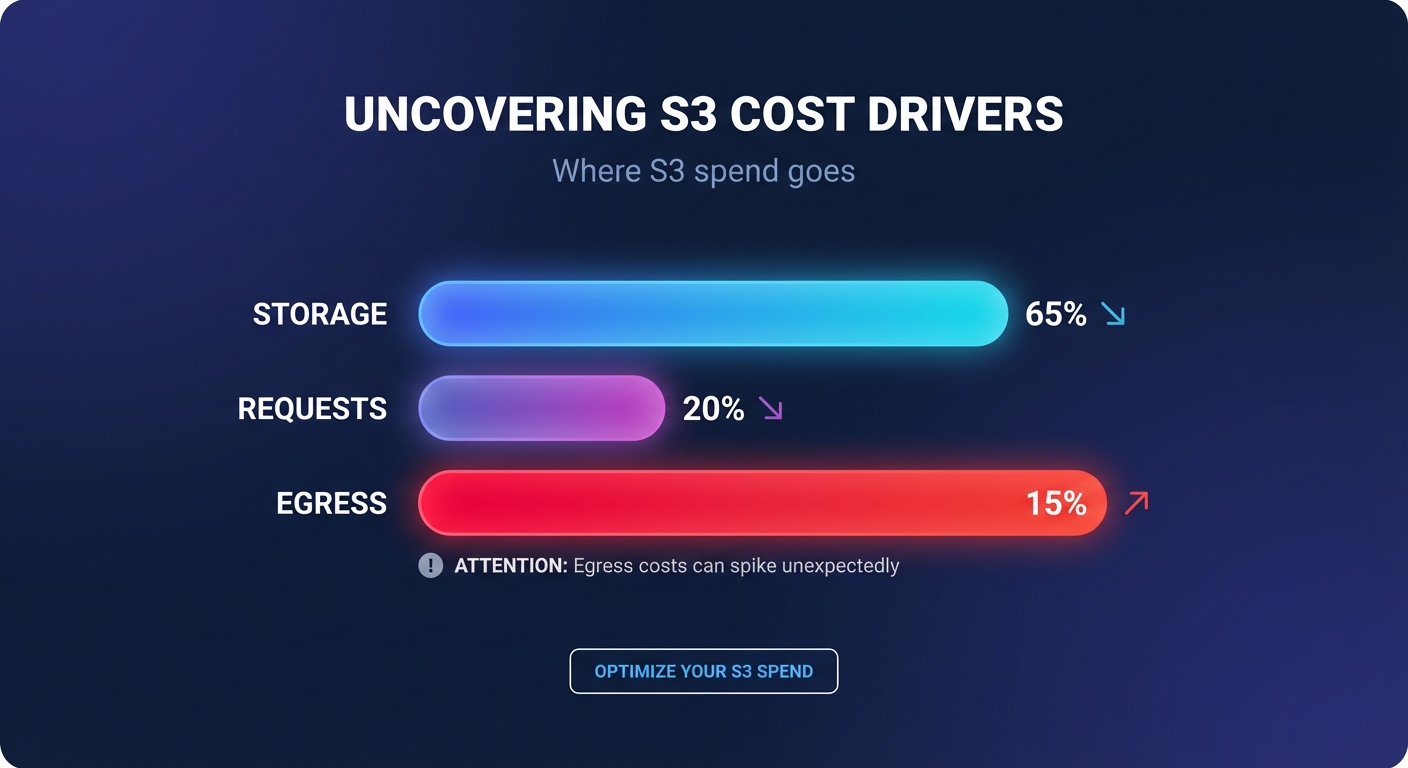 UNCOVERING S3 COST DRIVERS

Where S3 spend goes

STORAGE 65%

REQUESTS 20%

EGRESS 15%

! ATTENTION: Egress costs can spike unexpectedly

OPTIMIZE YOUR S3 SPEND