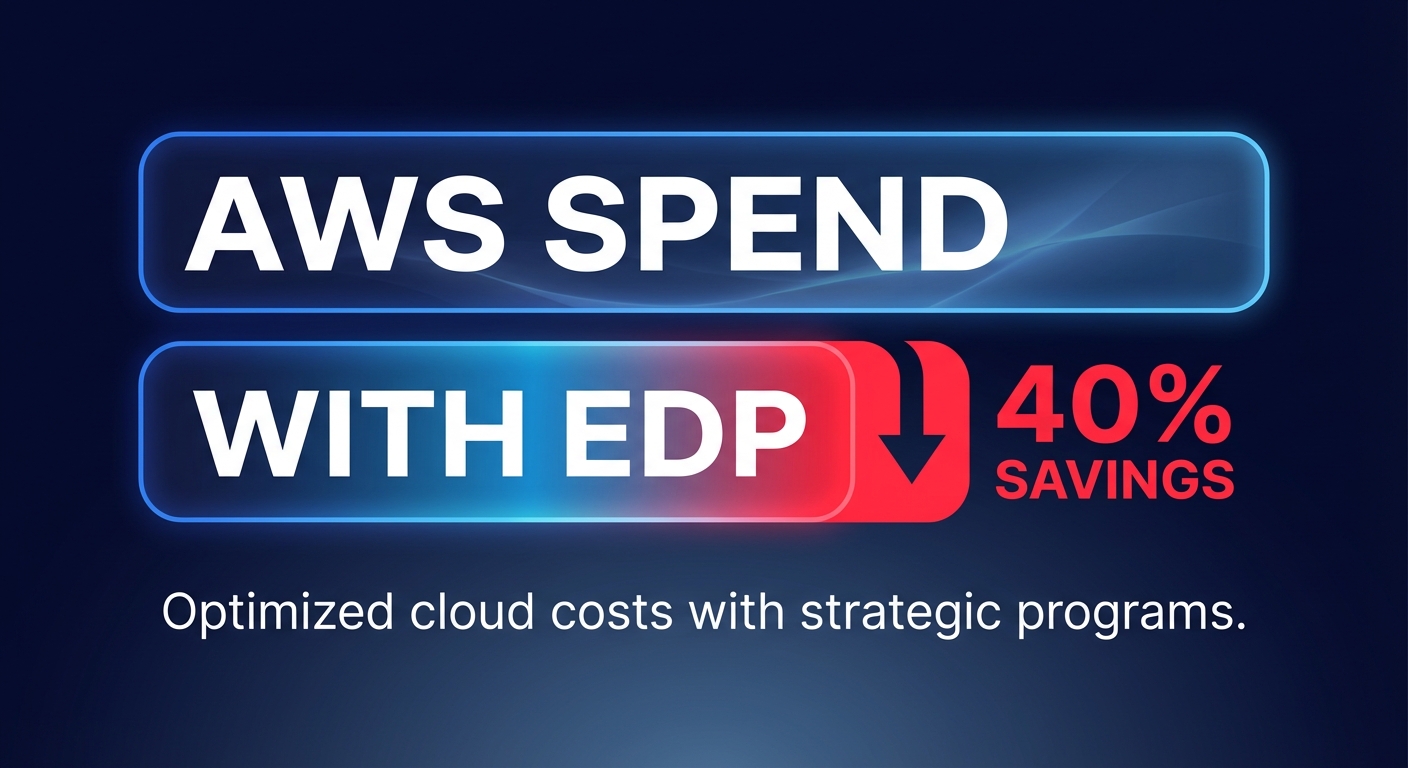 AWS SPEND

WITH EDP

40%
SAVINGS

Optimized cloud costs with strategic programs.