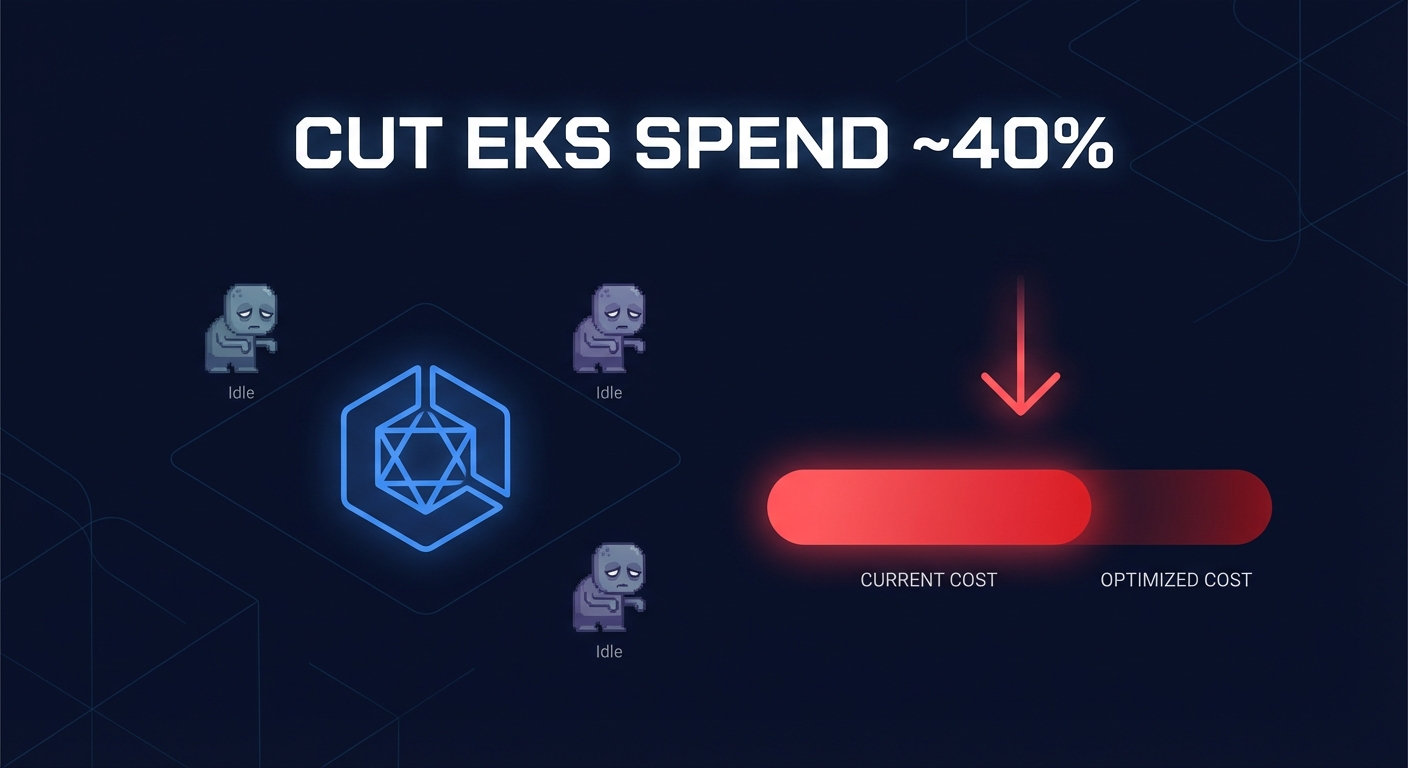 CUT EKS SPEND ~40%

Idle

Idle

Idle

CURRENT COST

OPTIMIZED COST